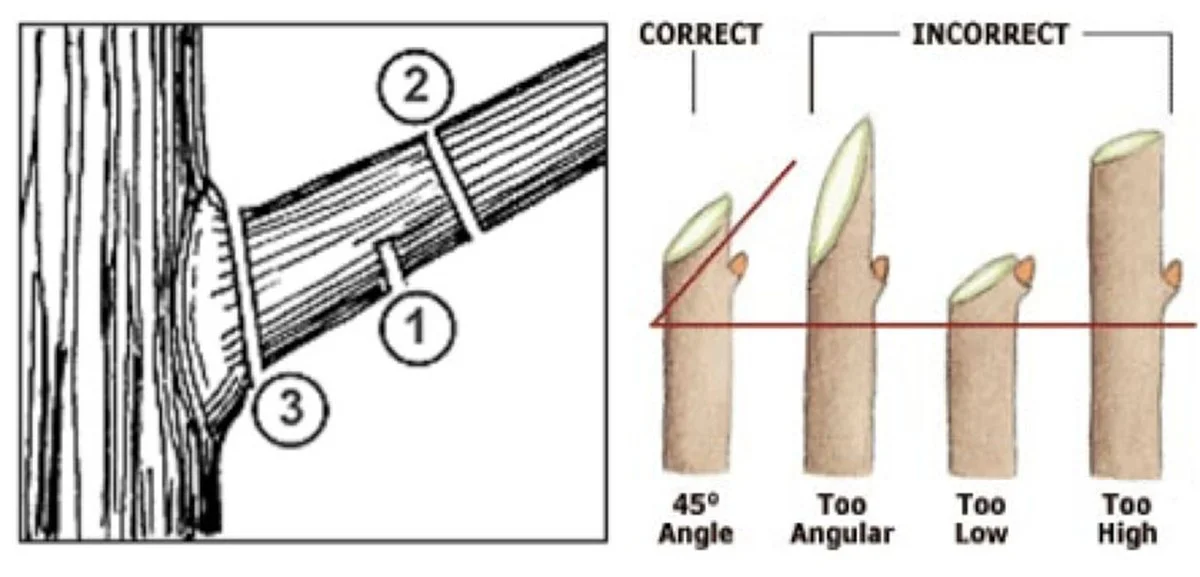 2
1
3

CORRECT
INCORRECT

45° Angle
Too Angular
Too Low
Too High