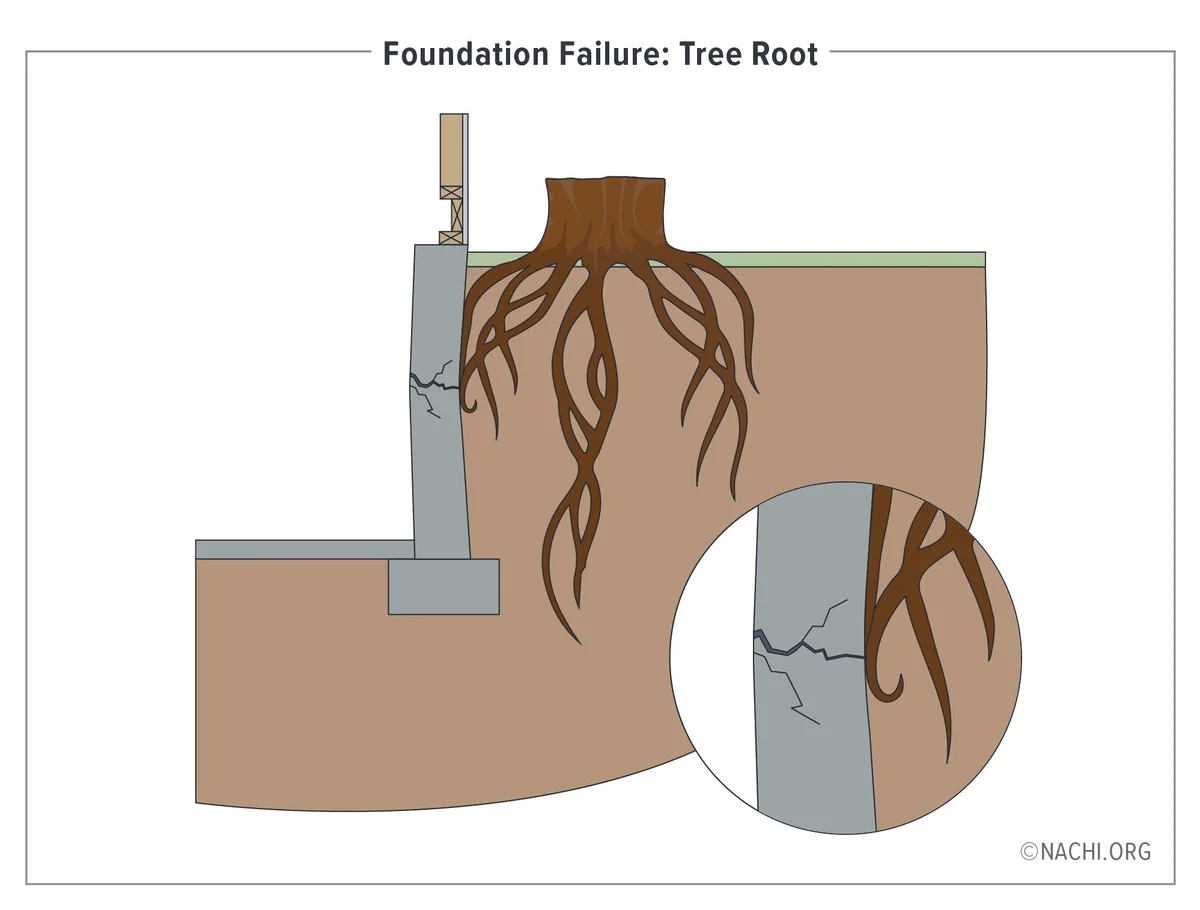 Foundation Failure: Tree Root

©NACHI.ORG