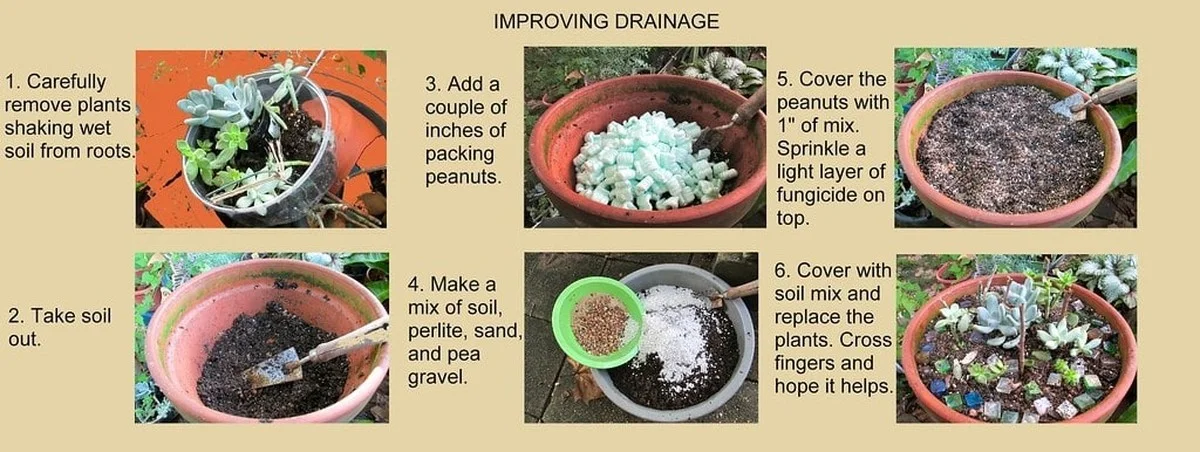 IMPROVING DRAINAGE

1. Carefully remove plants shaking wet soil from roots.

2. Take soil out.

3. Add a couple of inches of packing peanuts.

4. Make a mix of soil, perlite, sand, and pea gravel.

5. Cover the peanuts with 1" of mix. Sprinkle a light layer of fungicide on top.

6. Cover with soil mix and replace the plants. Cross fingers and hope it helps.